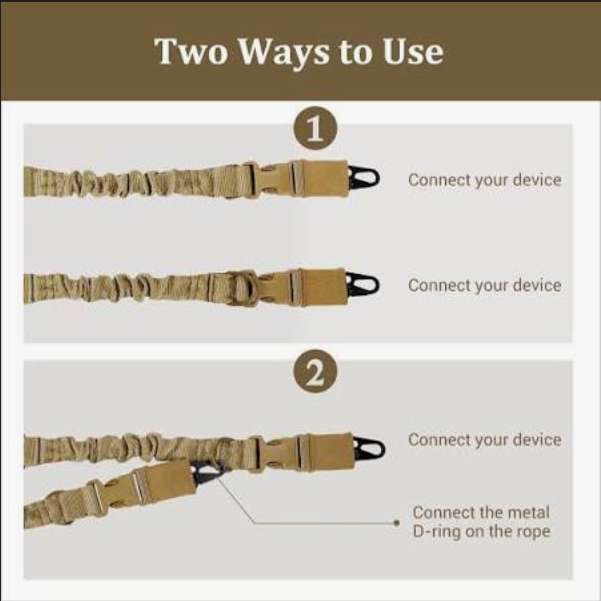 Two Ways to Use

1

Connect your device

Connect your device

2

Connect your device

Connect the metal D-ring on the rope